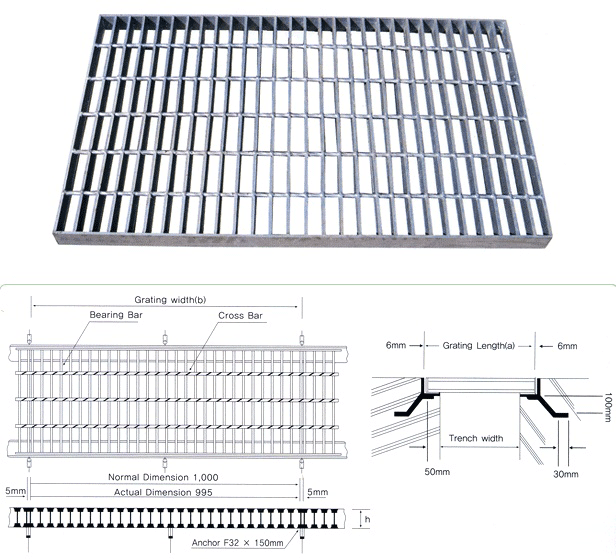 Grating width(b)

Bearing Bar

Cross Bar

Normal Dimension 1,000

5mm

Actual Dimension 995

5mm

h

Anchor F32 × 150mm

6mm

Grating Length(a)

6mm

100mm

Trench width

50mm

30mm